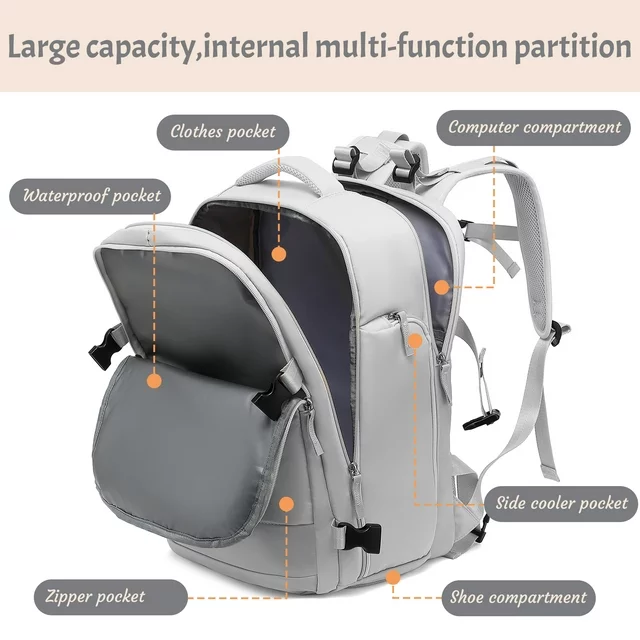 Large capacity,internal multi-function partition

Clothes pocket

Computer compartment

Waterproof pocket

Side cooler pocket

Zipper pocket

Shoe compartment